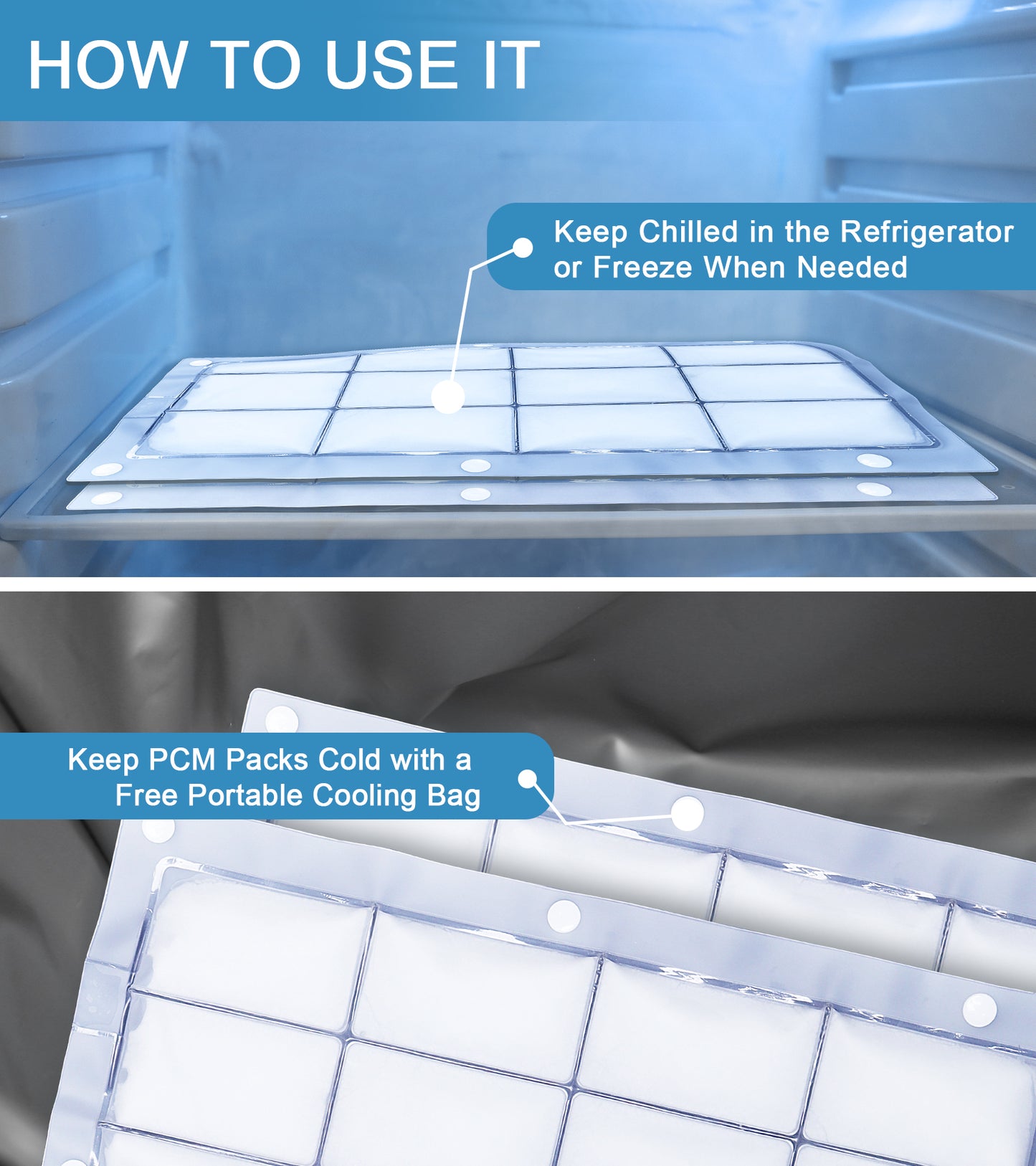 HOW TO USE IT

Keep Chilled in the Refrigerator or Freeze When Needed

Keep PCM Packs Cold with a Free Portable Cooling Bag