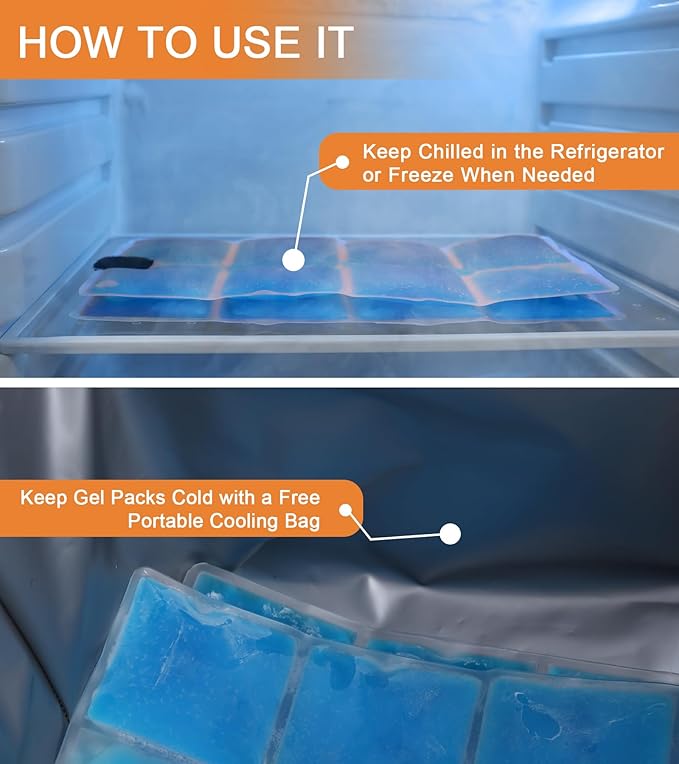 HOW TO USE IT

Keep Chilled in the Refrigerator or Freeze When Needed

Keep Gel Packs Cold with a Free Portable Cooling Bag