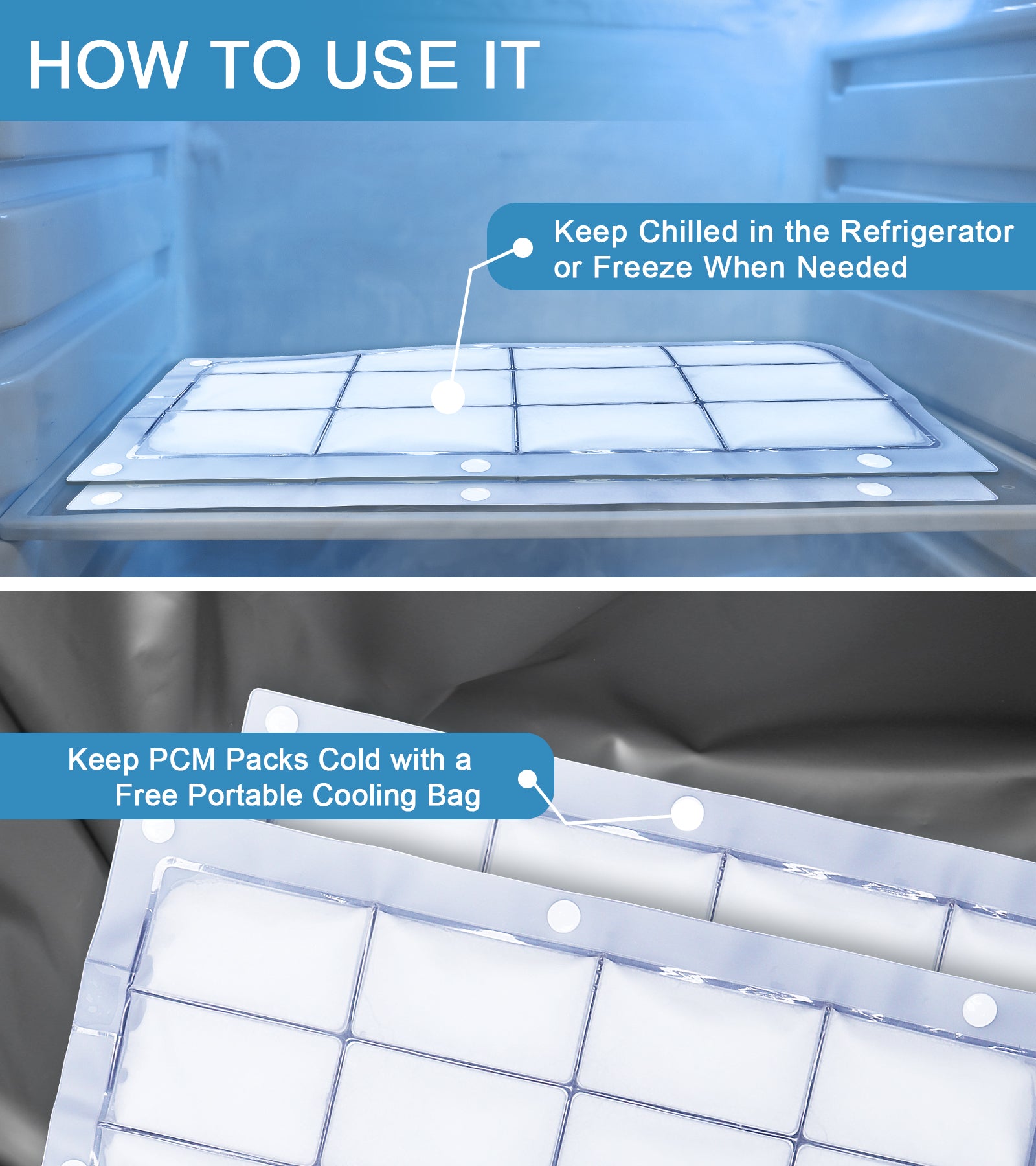 HOW TO USE IT

Keep Chilled in the Refrigerator or Freeze When Needed

Keep PCM Packs Cold with a Free Portable Cooling Bag